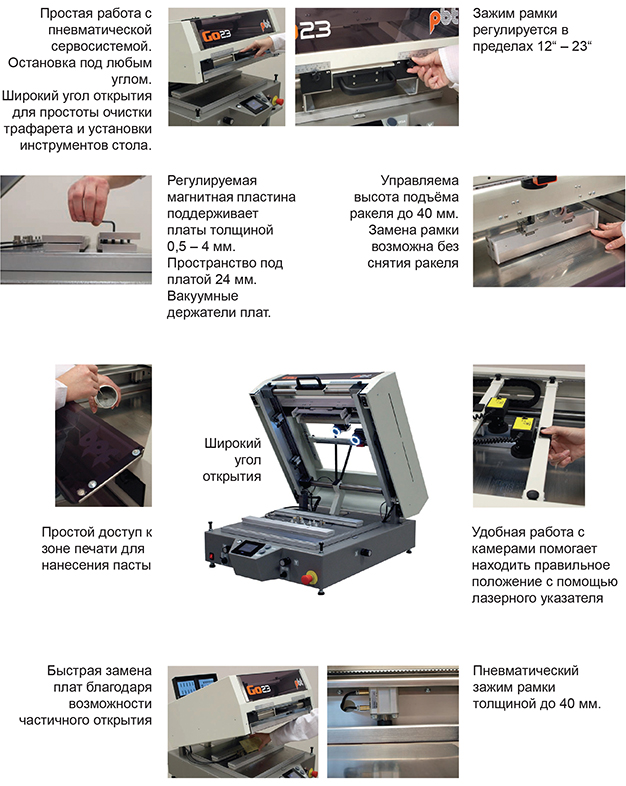 Простая работа с пневматической сервосистемой. Остановка под любым углом. Широкий угол открытия для простоты очистки трафарета и установки инструментов стола.

Go23 pbt

23 pbt

Зажим рамки регулируется в пределах 12“ – 23“

Регулируемая магнитная пластина поддерживает платы толщиной 0,5 – 4 мм. Пространство под платой 24 мм. Вакуумные держатели плат.

Управляема высота подъёма ракеля до 40 мм. Замена рамки возможна без снятия ракеля

Широкий угол открытия

Простой доступ к зоне печати для нанесения пасты

Удобная работа с камерами помогает находить правильное положение с помощью лазерного указателя

Быстрая замена плат благодаря возможности частичного открытия

Go23 pbt

Пневматический зажим рамки толщиной до 40 мм.