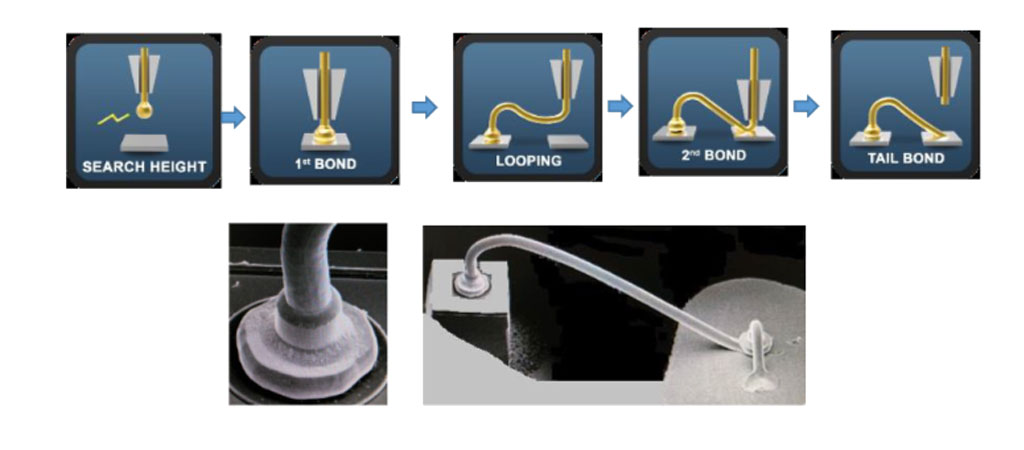 SEARCH HEIGHT

1st BOND

LOOPING

2nd BOND

TAIL BOND